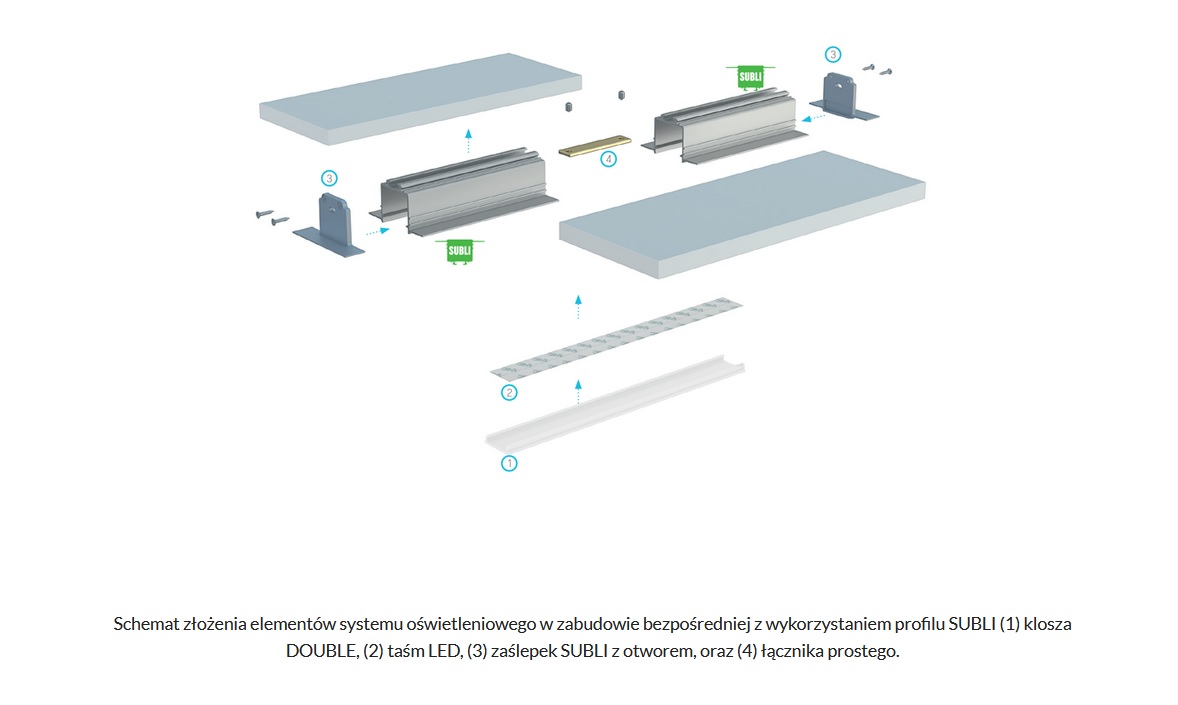 SUBLI

3

4

3

SUBLI

2

1

Schemat złożenia elementów systemu oświetleniowego w zabudowie bezpośredniej z wykorzystaniem profilu SUBLI (1) klosza DOUBLE, (2) taśm LED, (3) zaślepek SUBLI z otworem, oraz (4) łącznika prostego.