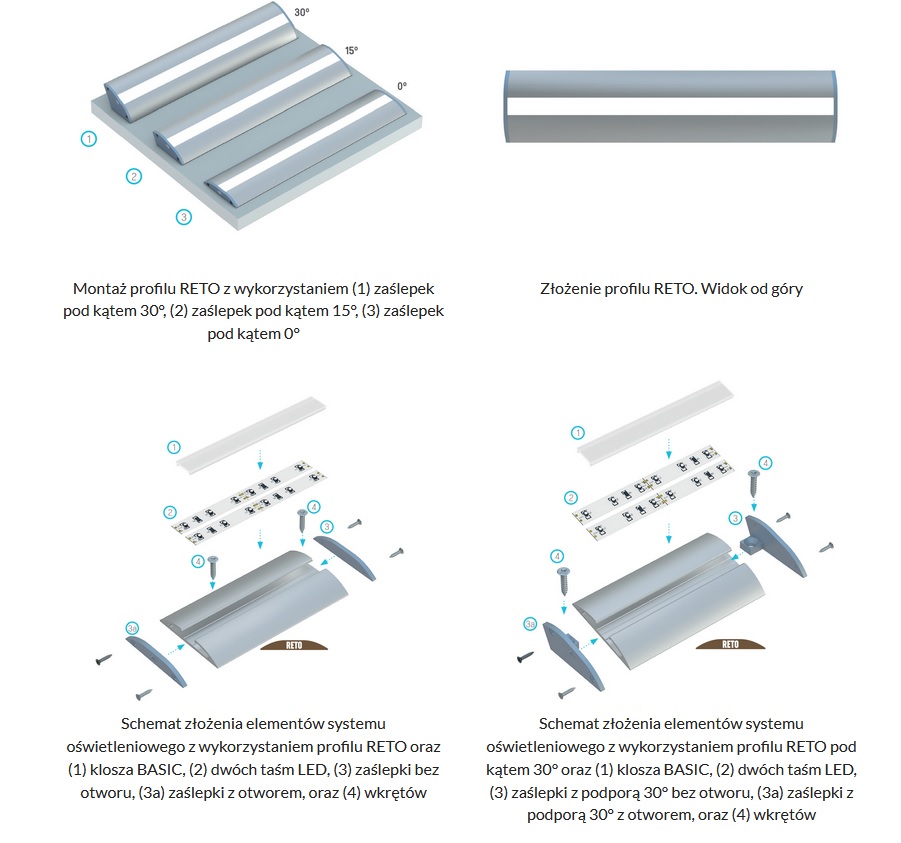 30°
15°
0°
1
2
3

Montaż profilu RETO z wykorzystaniem (1) zaślepek pod kątem 30°, (2) zaślepek pod kątem 15°, (3) zaślepek pod kątem 0°

Złożenie profilu RETO. Widok od góry

1
2
4
3
4
3a
RETO

Schemat złożenia elementów systemu oświetleniowego z wykorzystaniem profilu RETO oraz (1) klosza BASIC, (2) dwóch taśm LED, (3) zaślepki bez otworu, (3a) zaślepki z otworem, oraz (4) wkrętów

1
2
4
3
4
3a
RETO

Schemat złożenia elementów systemu oświetleniowego z wykorzystaniem profilu RETO pod kątem 30° oraz (1) klosza BASIC, (2) dwóch taśm LED, (3) zaślepki z podporą 30° bez otworu, (3a) zaślepki z podporą 30° z otworem, oraz (4) wkrętów