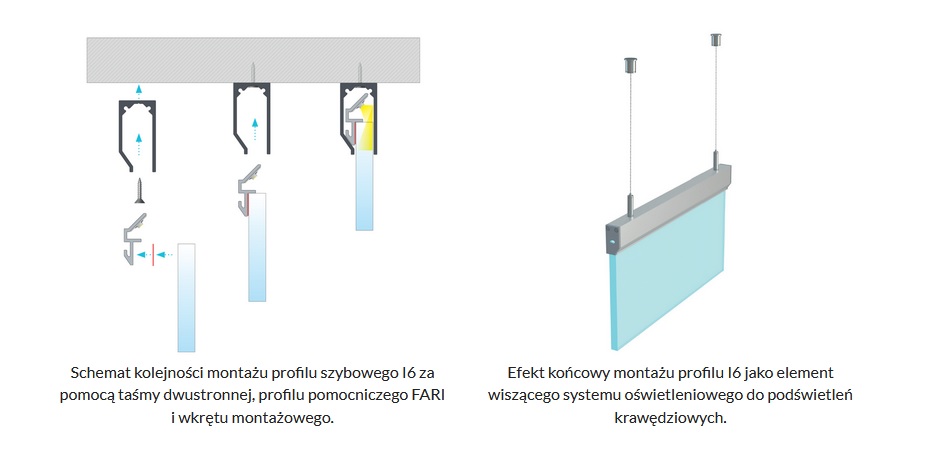 Schemat kolejności montażu profilu szybowego I6 za pomocą taśmy dwustronnej, profilu pomocniczego FARI i wkrętu montażowego.

Efekt końcowy montażu profilu I6 jako element wiszącego systemu oświetleniowego do podświetleń krawędziowych.