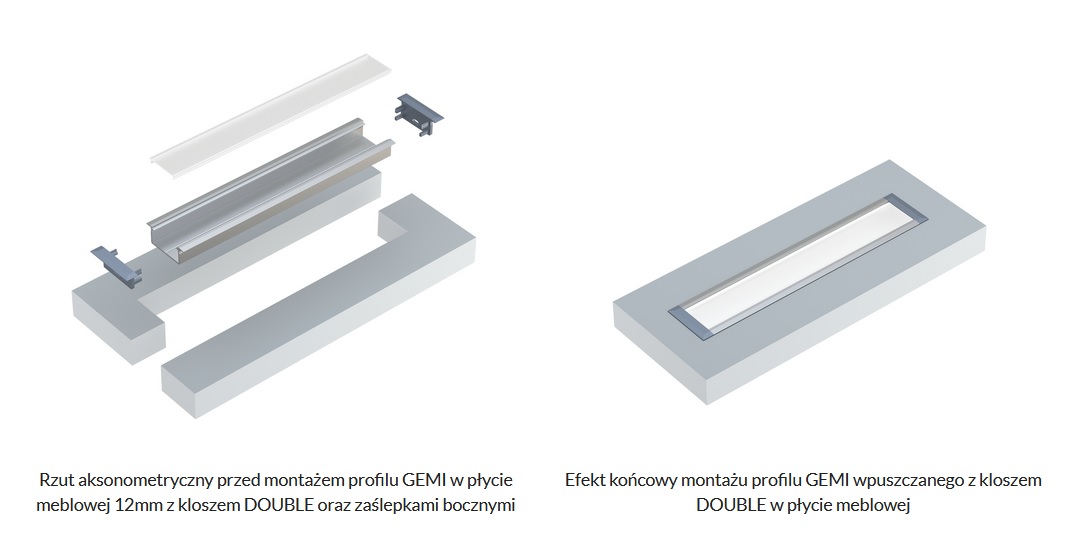 Rzut aksonometryczny przed montażem profilu GEMI w płycie meblowej 12mm z kloszem DOUBLE oraz zaślepkami bocznymi

Efekt końcowy montażu profilu GEMI wpuszczanego z kloszem DOUBLE w płycie meblowej