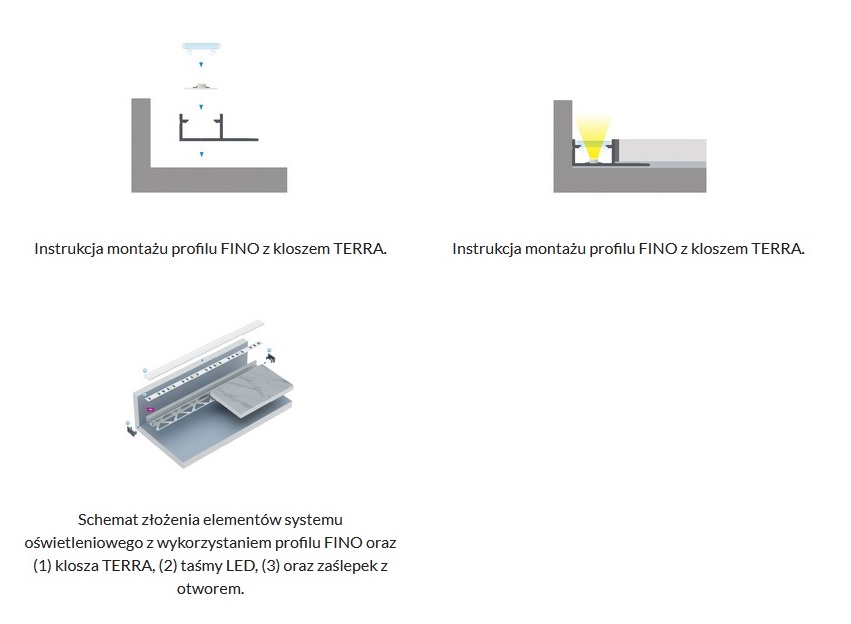 Instrukcja montażu profilu FINO z kloszem TERRA.

Instrukcja montażu profilu FINO z kloszem TERRA.

Schemat złożenia elementów systemu oświetleniowego z wykorzystaniem profilu FINO oraz (1) klosza TERRA, (2) taśmy LED, (3) oraz zaślepek z otworem.